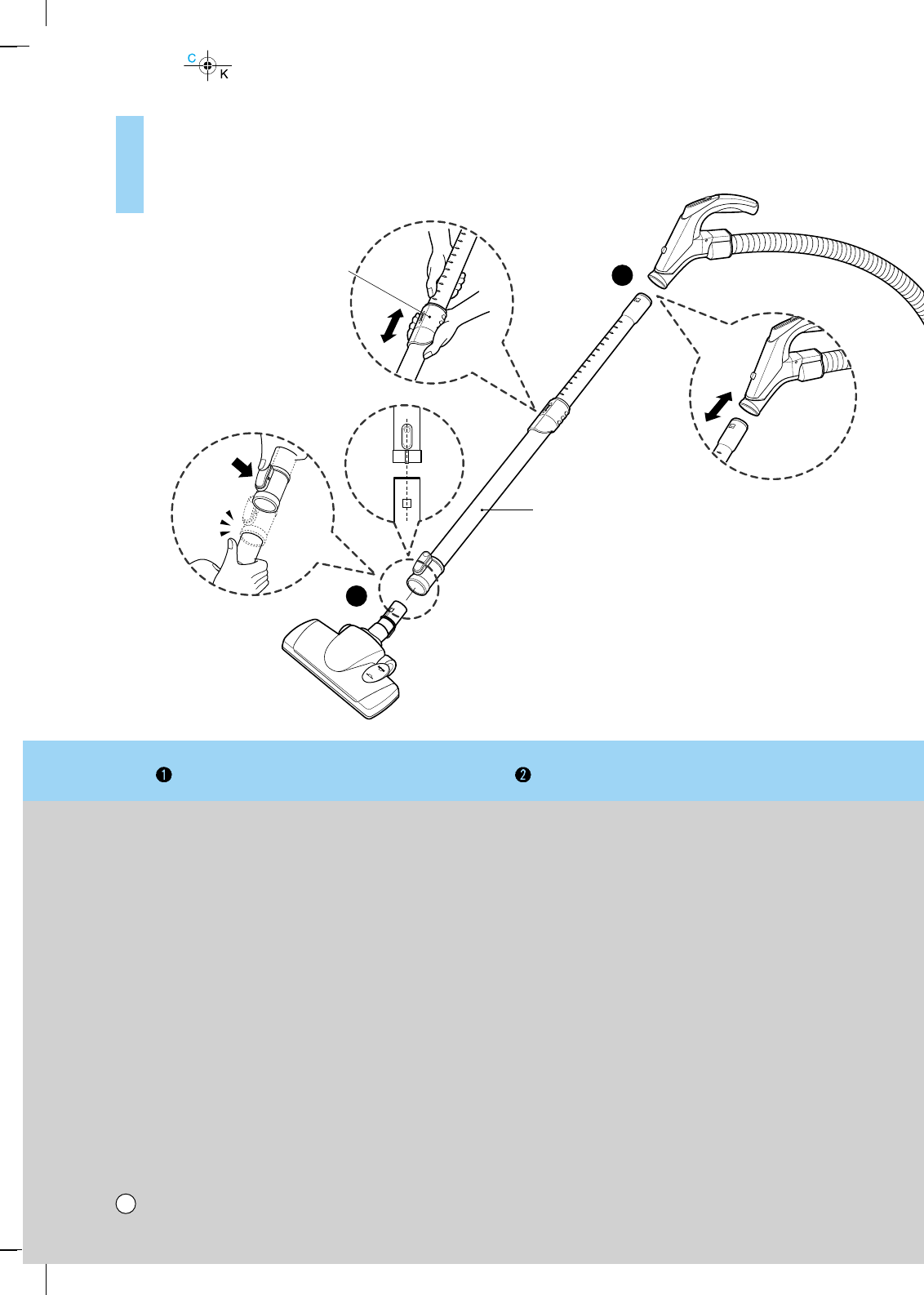 C
K

❶ ❷